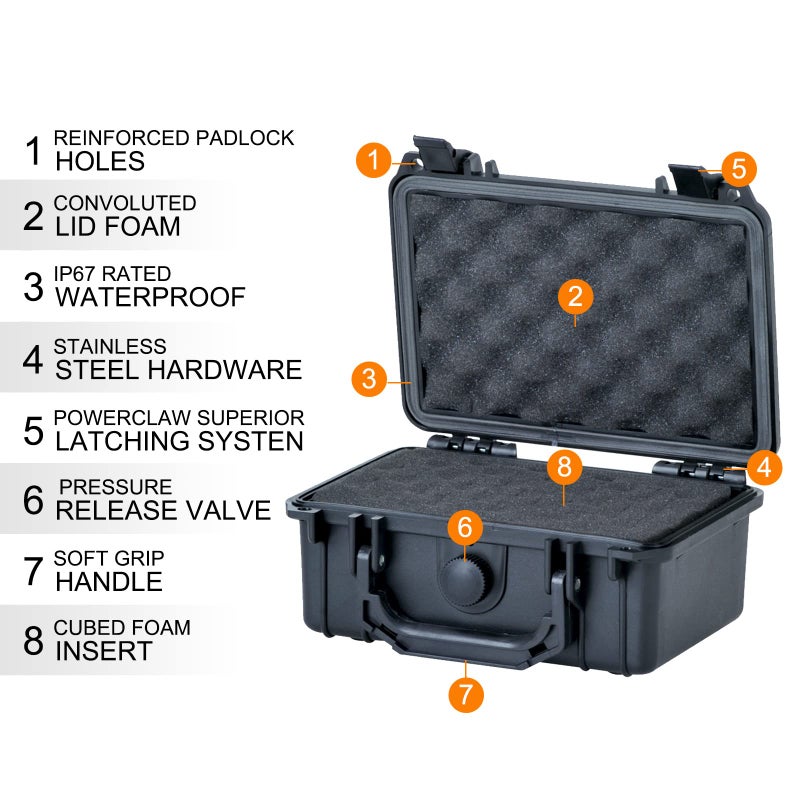 1 REINFORCED PADLOCK HOLES

2 CONVOLUTED LID FOAM

3 IP67 RATED WATERPROOF

4 STAINLESS STEEL HARDWARE

5 POWERCLAW SUPERIOR LATCHING SYSTEN

6 PRESSURE RELEASE VALVE

7 SOFT GRIP HANDLE

8 CUBED FOAM INSERT

1

5

2

3

8

4

6

7